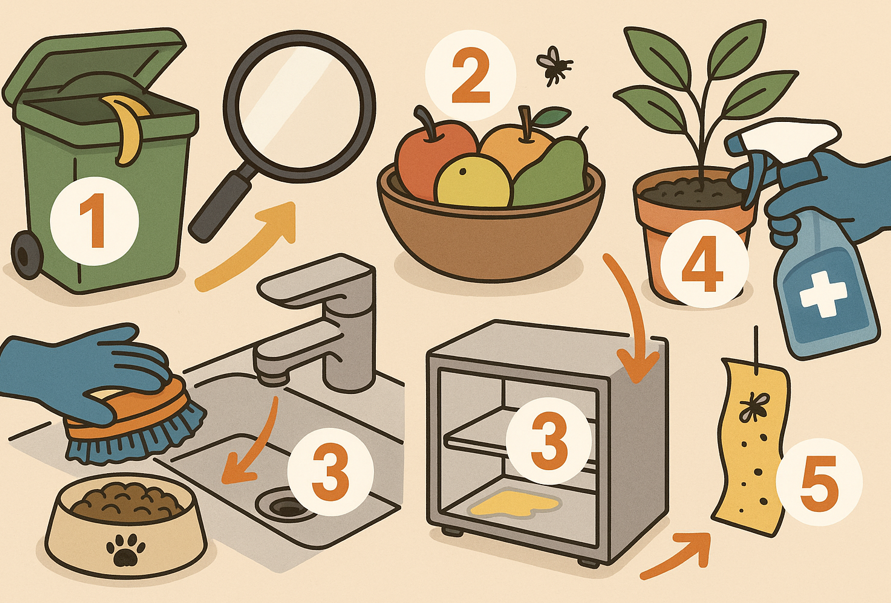 1
2
4
3
3
5