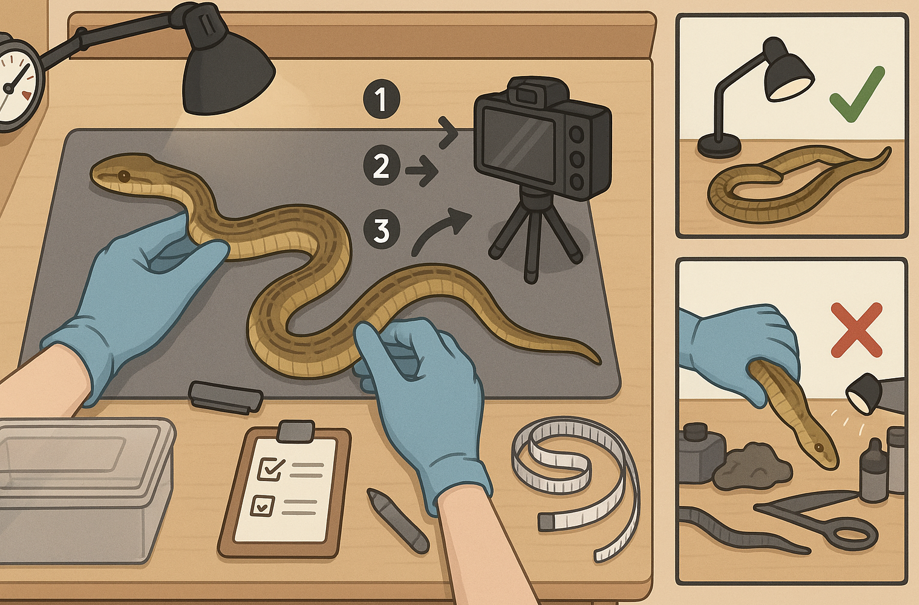 1
2
3